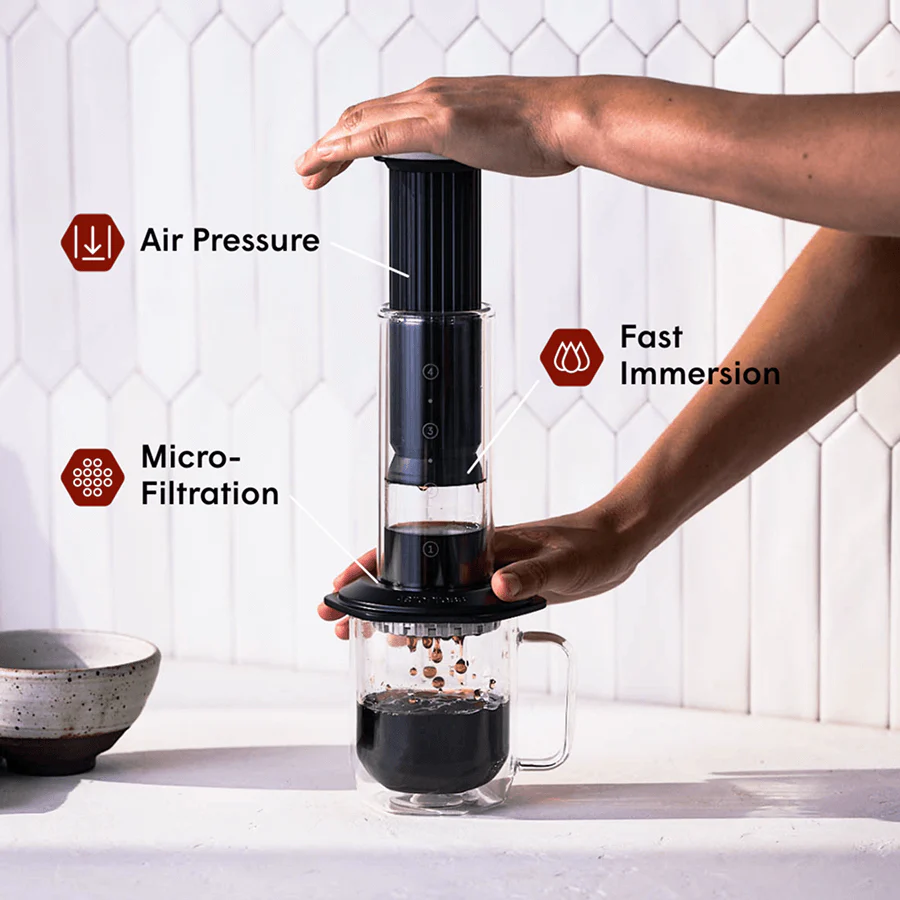 Air Pressure

Fast Immersion

Micro-Filtration

4

3

1